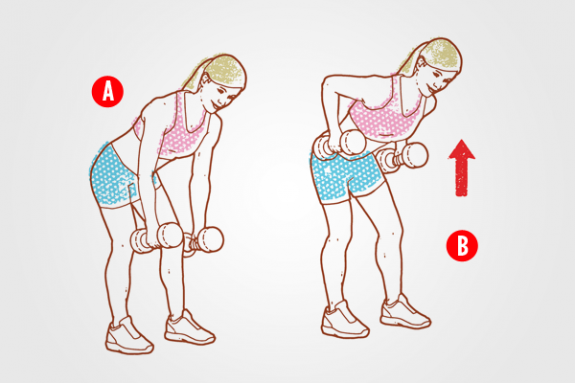 A

B