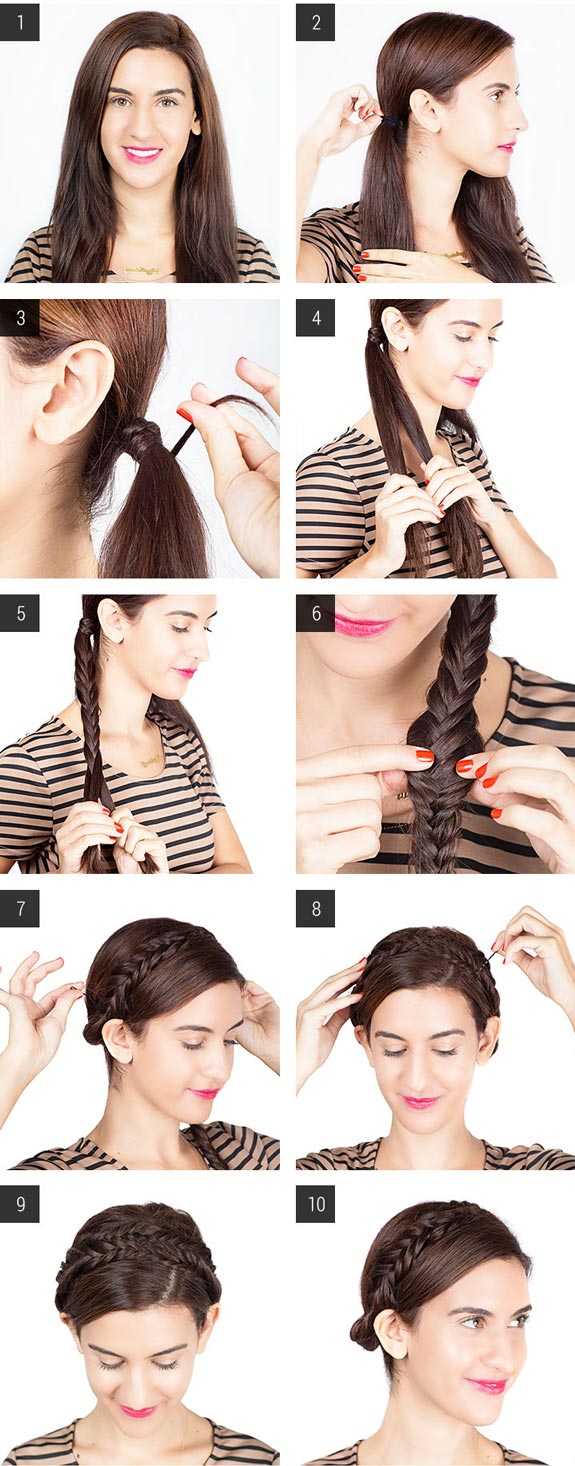 1

2

3

4

5

6

7

8

9

10